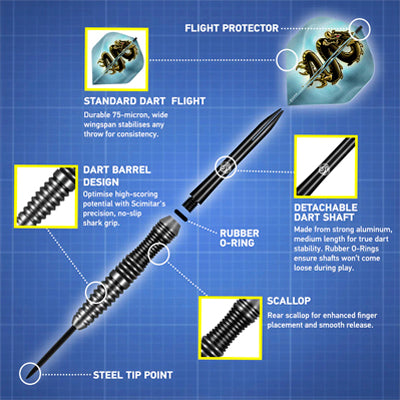 FLIGHT PROTECTOR

STANDARD DART FLIGHT
Durable 75-micron, wide wingspan stabilises any throw for consistency.

DART BARREL DESIGN
Optimise high-scoring potential with Scimitar's precision, no-slip shark grip.

DETACHABLE DART SHAFT
Made from strong aluminum, medium length for true dart stability. Rubber O-Rings ensure shafts won't come loose during play.

RUBBER O-RING

SCALLOP
Rear scallop for enhanced finger placement and smooth release.

STEEL TIP POINT